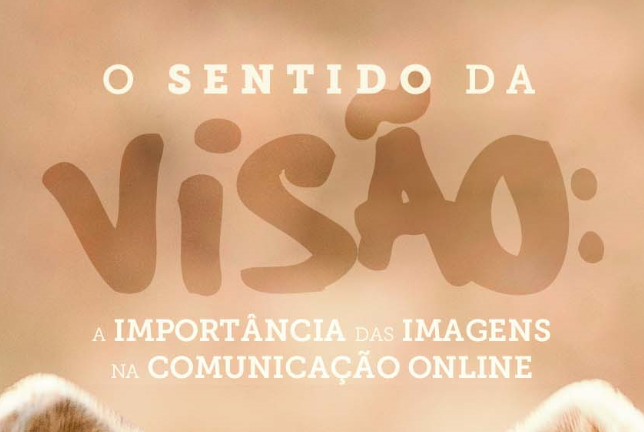 O SENTIDO DA

VISÃO:

A IMPORTÂNCIA DAS IMAGENS NA COMUNICAÇÃO ONLINE