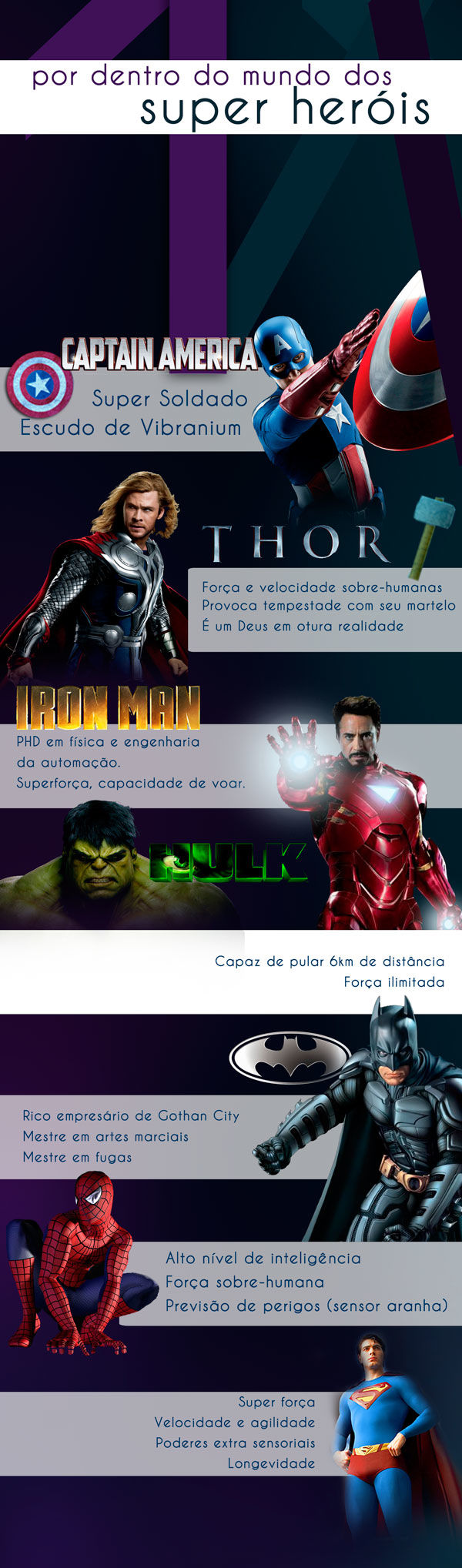 por dentro do mundo dos
super heróis

CAPTAIN AMERICA
Super Soldado
Escudo de Vibranium

THOR
Força e velocidade sobre-humanas
Provoca tempestade com seu martelo
É um Deus em otura realidade

IRON MAN
PHD em física e engenharia da automação.
Superforça, capacidade de voar.

HULK
Capaz de pular 6km de distância
Força ilimitada

Rico empresário de Gothan City
Mestre em artes marciais
Mestre em fugas

Alto nível de inteligência
Força sobre-humana
Previsão de perigos (sensor aranha)

Super força
Velocidade e agilidade
Poderes extra sensoriais
Longevidade