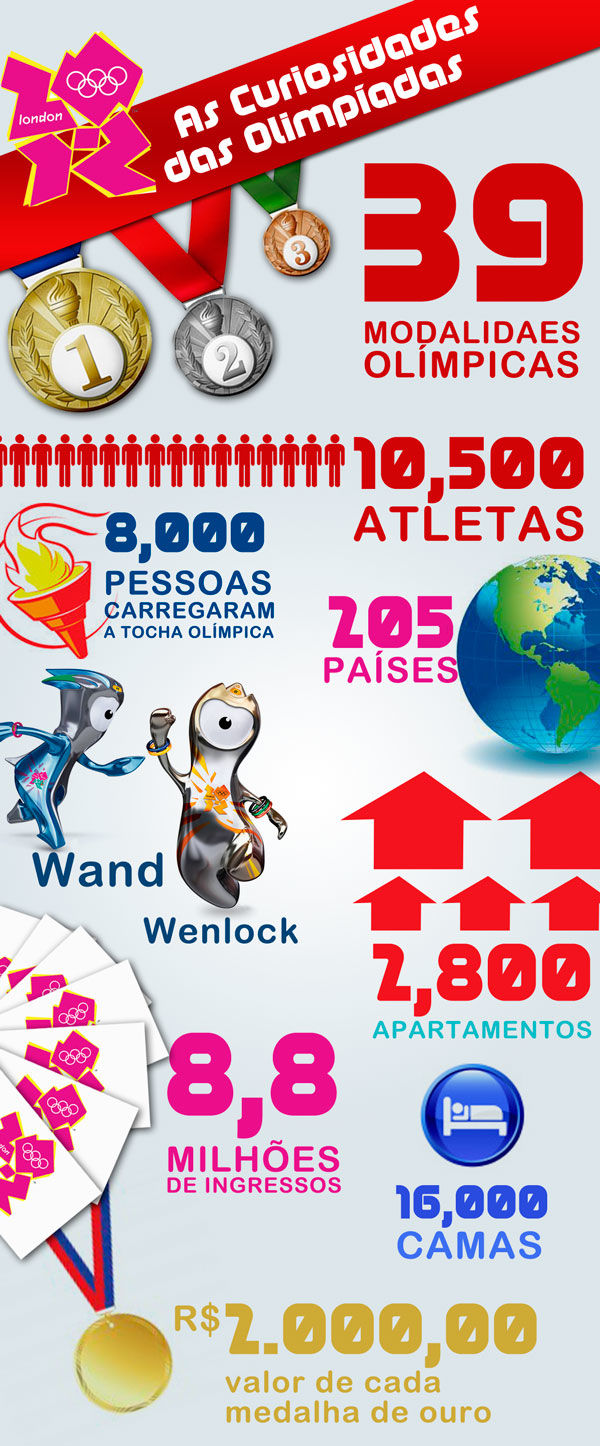 london

As Curiosidades das Olimpíadas

1
2
3

39
MODALIDADES OLÍMPICAS

10,500
ATLETAS

8,000
PESSOAS CARREGARAM A TOCHA OLÍMPICA

205
PAÍSES

Wand

Wenlock

2,800
APARTAMENTOS

8,8
MILHÕES DE INGRESSOS

16,000
CAMAS

R$ 2.000,00
valor de cada medalha de ouro